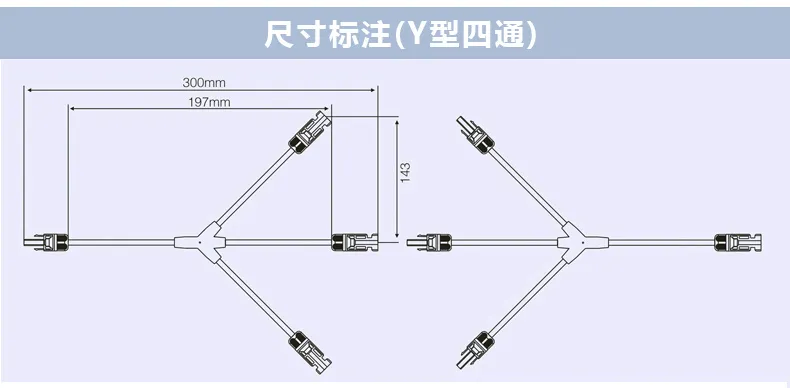 尺寸标注(Y型四通)

300mm

197mm

143