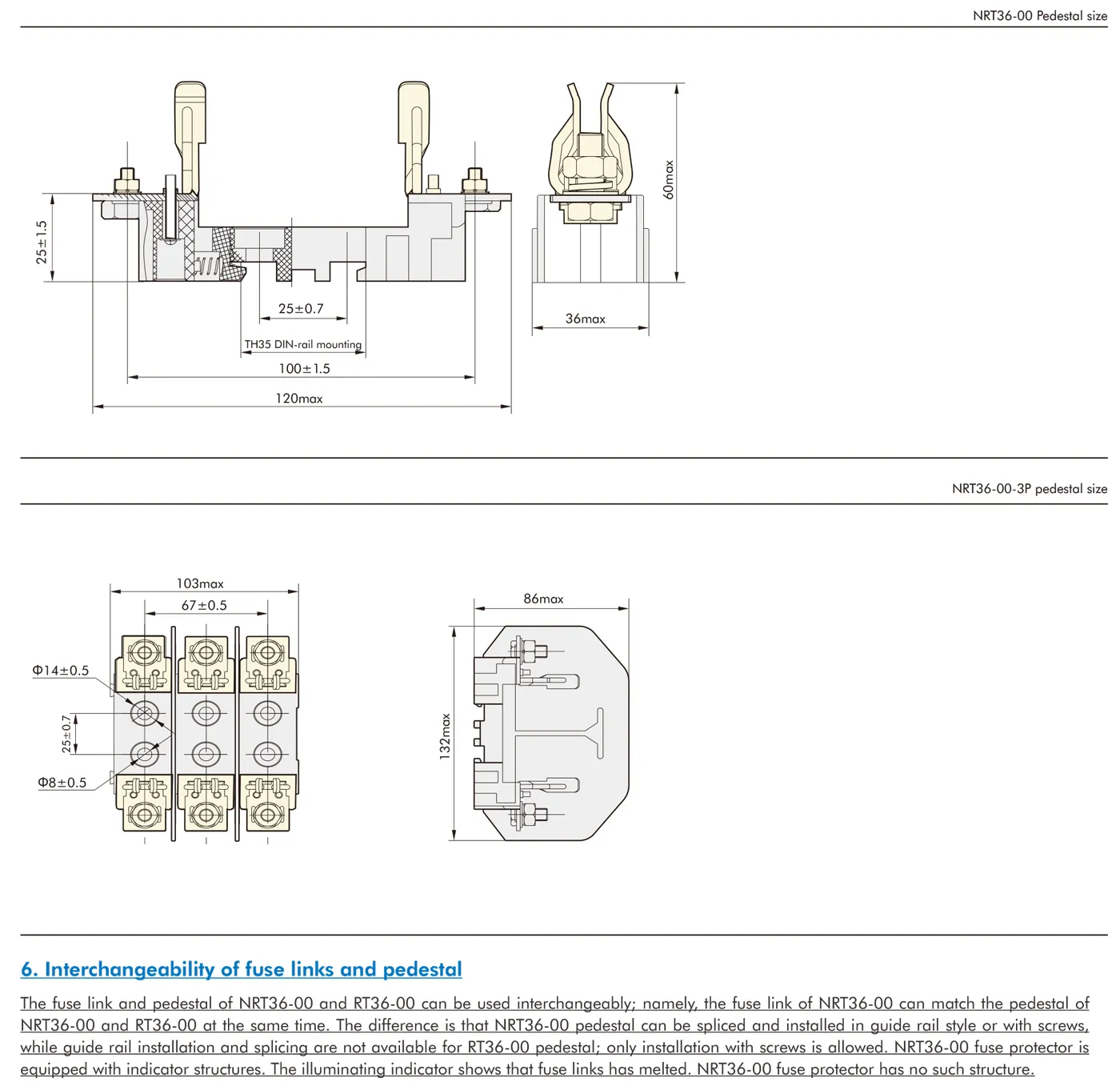 NRT36-00 Pedestal size

25±1.5

25±0.7

TH35 DIN-rail mounting

100±1.5

120max

60max

36max

NRT36-00-3P pedestal size

103max

67±0.5

Φ14±0.5

25±0.7

Φ8±0.5

86max

132max

6. Interchangeability of fuse links and pedestal

The fuse link and pedestal of NRT36-00 and RT36-00 can be used interchangeably; namely, the fuse link of NRT36-00 can match the pedestal of NRT36-00 and RT36-00 at the same time. The difference is that NRT36-00 pedestal can be spliced and installed in guide rail style or with screws, while guide rail installation and splicing are not available for RT36-00 pedestal; only installation with screws is allowed. NRT36-00 fuse protector is equipped with indicator structures. The illuminating indicator shows that fuse links has melted. NRT36-00 fuse protector has no such structure.