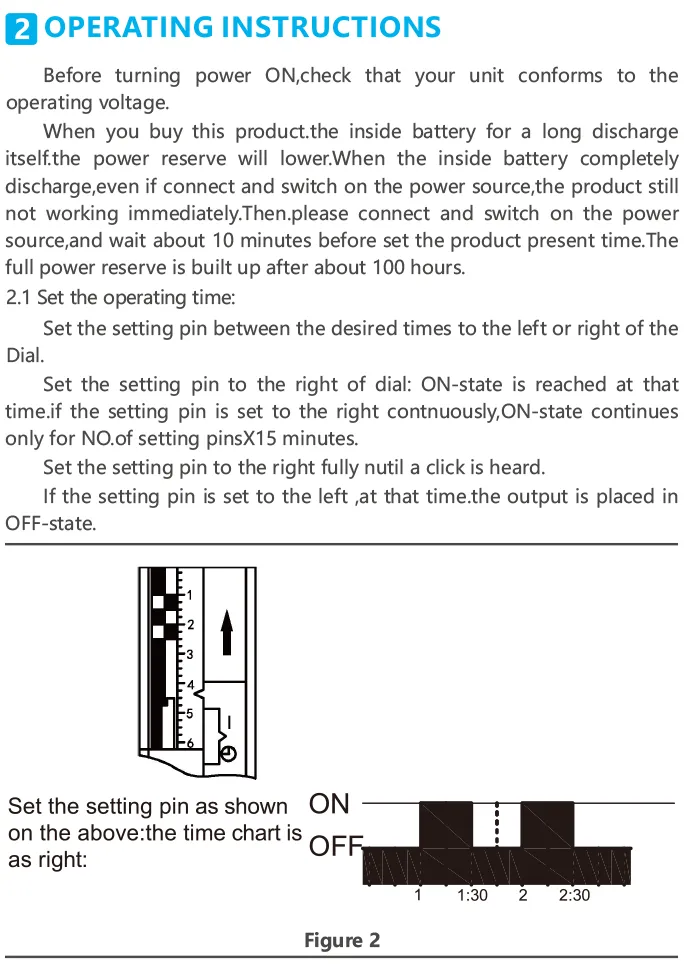 2 OPERATING INSTRUCTIONS

Before turning power ON,check that your unit conforms to the operating voltage.

When you buy this product.the inside battery for a long discharge itself.the power reserve will lower.When the inside battery completely discharge,even if connect and switch on the power source,the product still not working immediately.Then.please connect and switch on the power source,and wait about 10 minutes before set the product present time.The full power reserve is built up after about 100 hours.

2.1 Set the operating time:

Set the setting pin between the desired times to the left or right of the Dial.

Set the setting pin to the right of dial: ON-state is reached at that time.if the setting pin is set to the right contnuously,ON-state continues only for NO.of setting pinsX15 minutes.

Set the setting pin to the right fully nutil a click is heard.

If the setting pin is set to the left ,at that time.the output is placed in OFF-state.

1
2
3
4
5
6
I

Set the setting pin as shown on the above:the time chart is as right:

ON
OFF
1 1:30 2 2:30

Figure 2